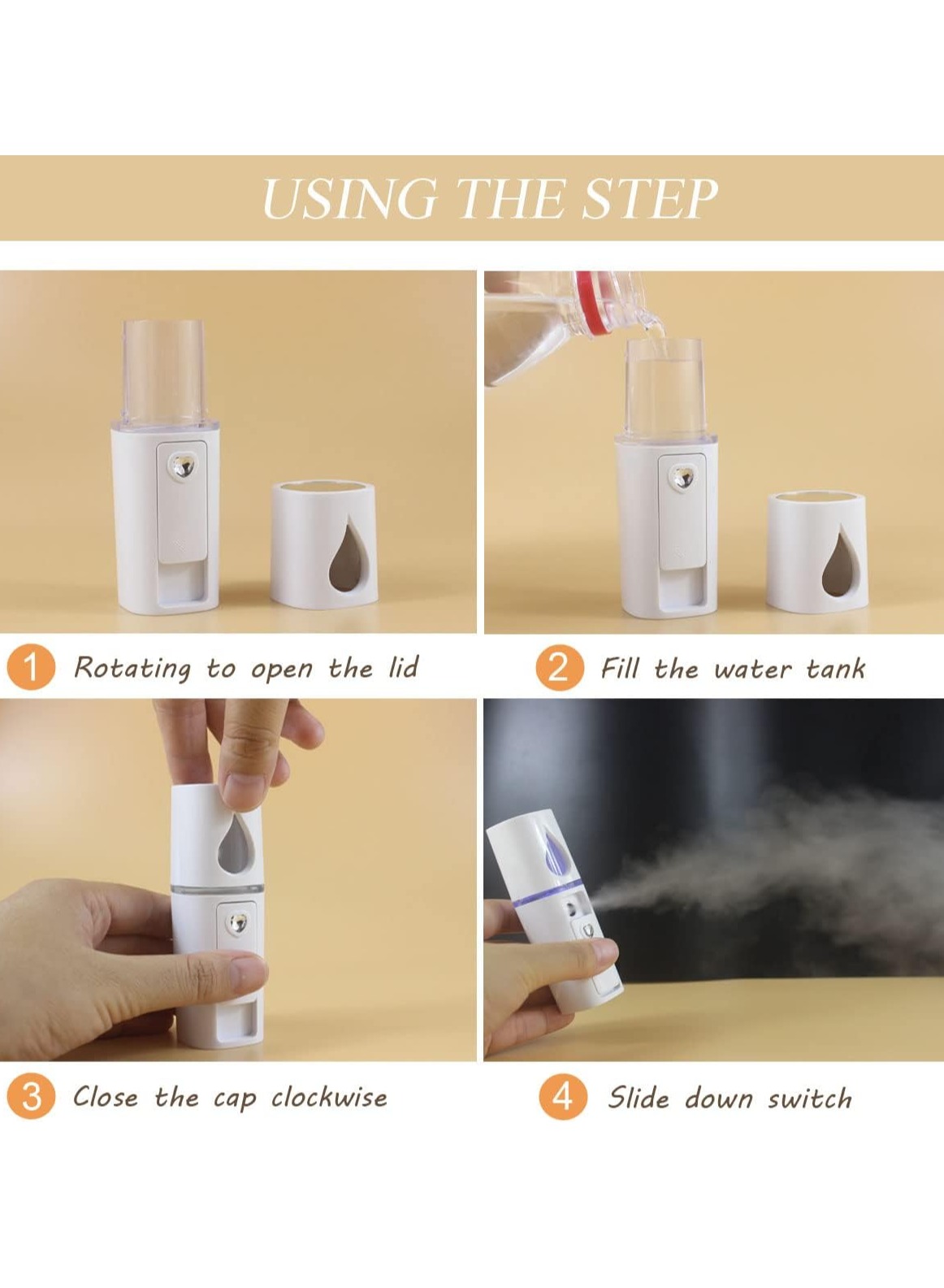 USING THE STEP

1 Rotating to open the lid

2 Fill the water tank

3 Close the cap clockwise

4 Slide down switch