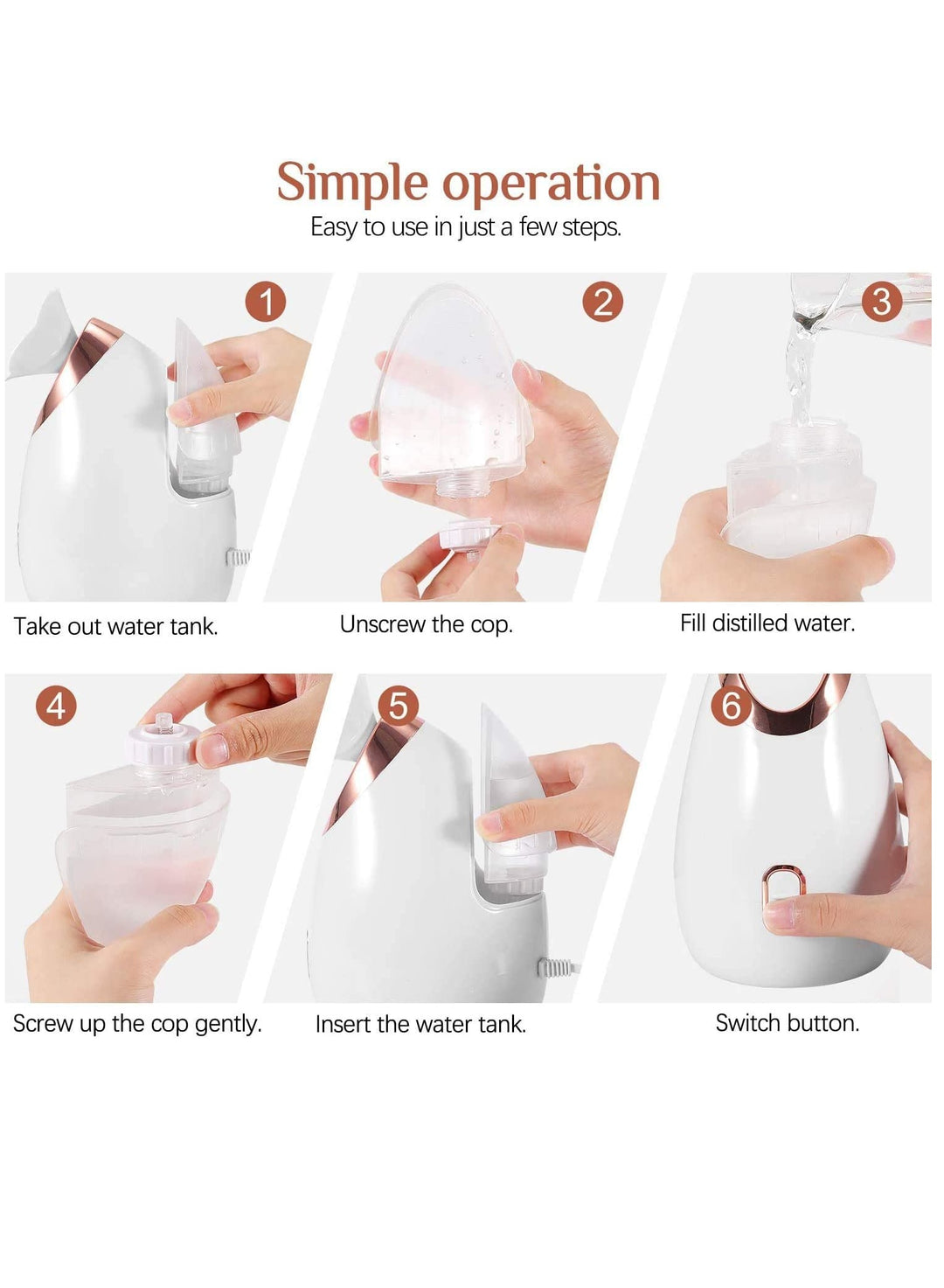 Simple operation
Easy to use in just a few steps.

1
Take out water tank.

2
Unscrew the cop.

3
Fill distilled water.

4
Screw up the cop gently.

5
Insert the water tank.

6
Switch button.