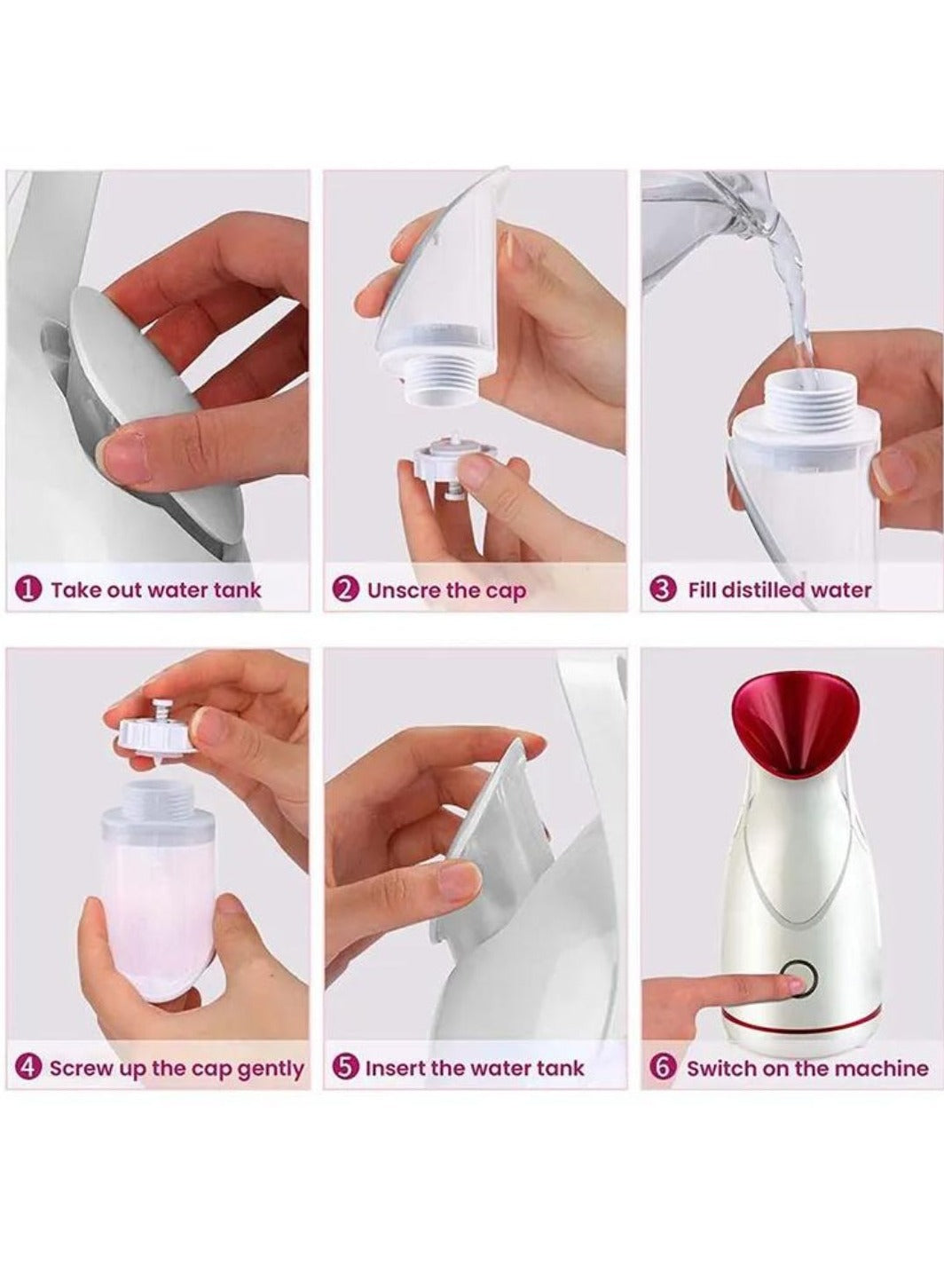 1 Take out water tank

2 Unscre the cap

3 Fill distilled water

4 Screw up the cap gently

5 Insert the water tank

6 Switch on the machine